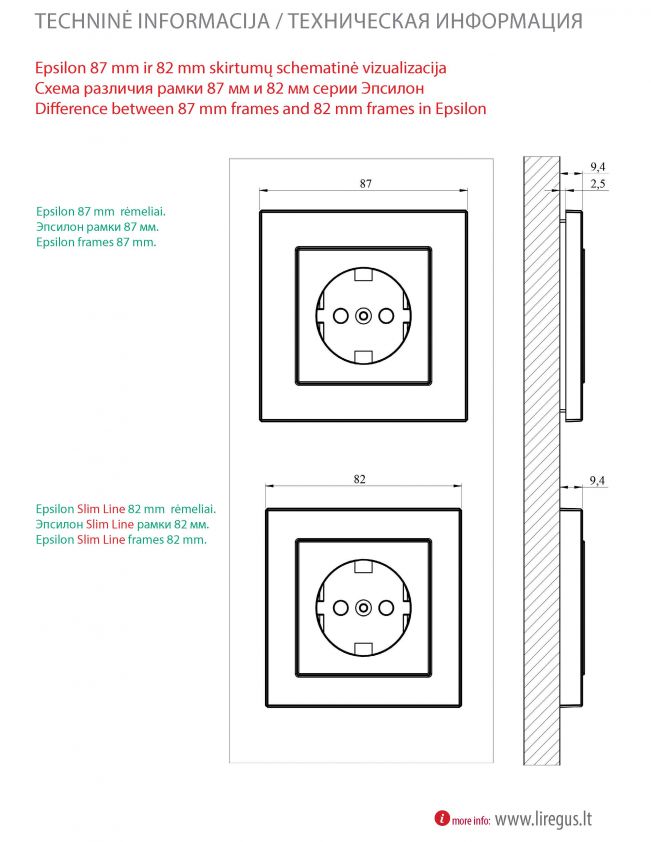 TECHNINĖ INFORMACIJA / ТЕХНИЧЕСКАЯ ИНФОРМАЦИЯ

Epsilon 87 mm ir 82 mm skirtumų schematinė vizualizacija
Схема различия рамки 87 мм и 82 мм серии Эпсилон
Difference between 87 mm frames and 82 mm frames in Epsilon

Epsilon 87 mm rėmeliai.
Эпсилон рамки 87 мм.
Epsilon frames 87 mm.

87

9,4

2,5

Epsilon Slim Line 82 mm rėmeliai.
Эпсилон Slim Line рамки 82 мм.
Epsilon Slim Line frames 82 mm.

82

9,4

i more info: www.liregus.lt